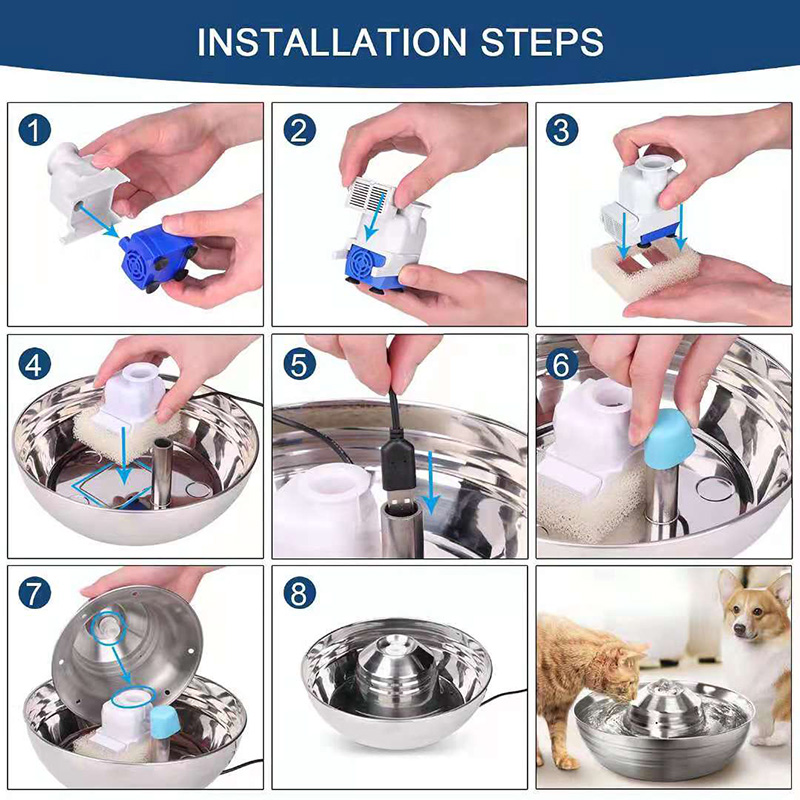 INSTALLATION STEPS

1

2

3

4

5

6

7

8