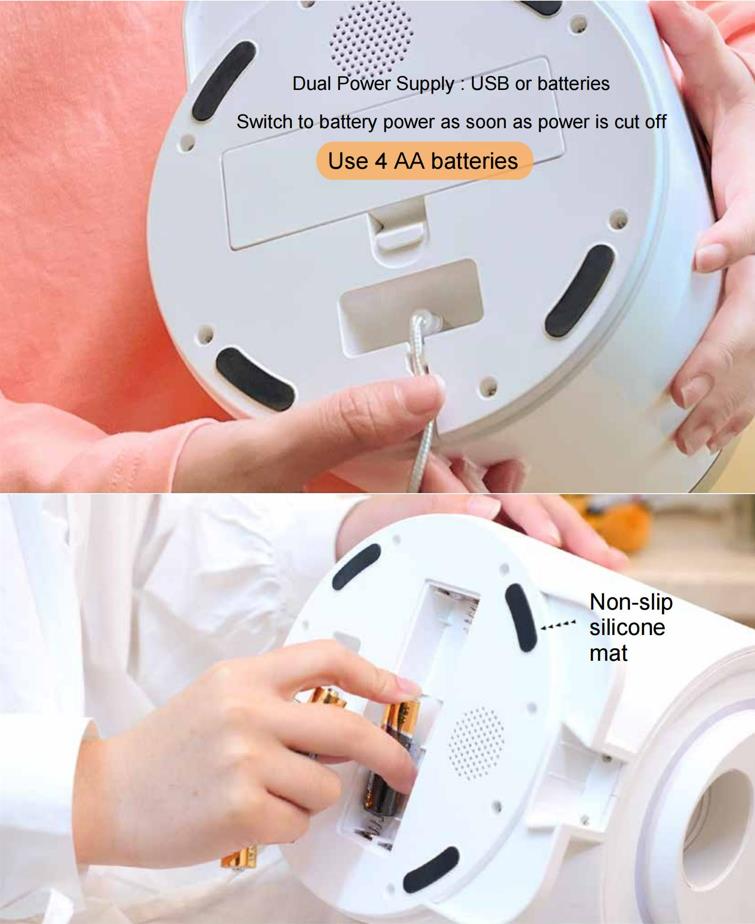 Dual Power Supply : USB or batteries

Switch to battery power as soon as power is cut off

Use 4 AA batteries

Non-slip silicone mat